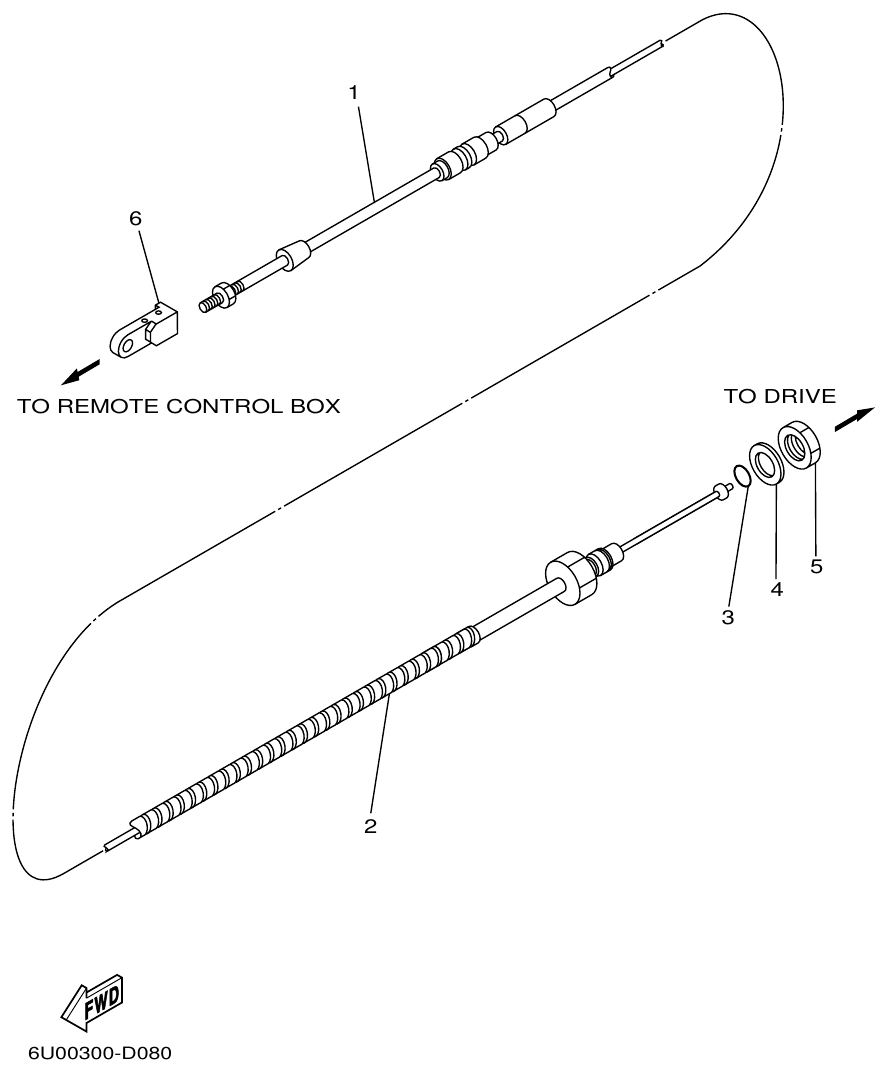 1

6

TO REMOTE CONTROL BOX

TO DRIVE

3

4

5

2

FWD

6U00300-D080